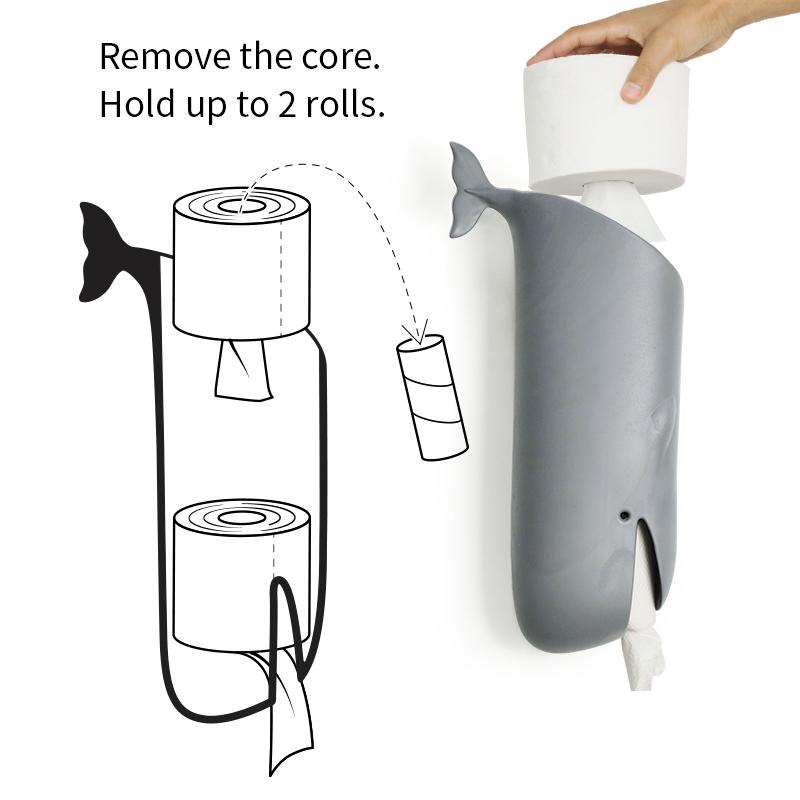 Remove the core.
Hold up to 2 rolls.